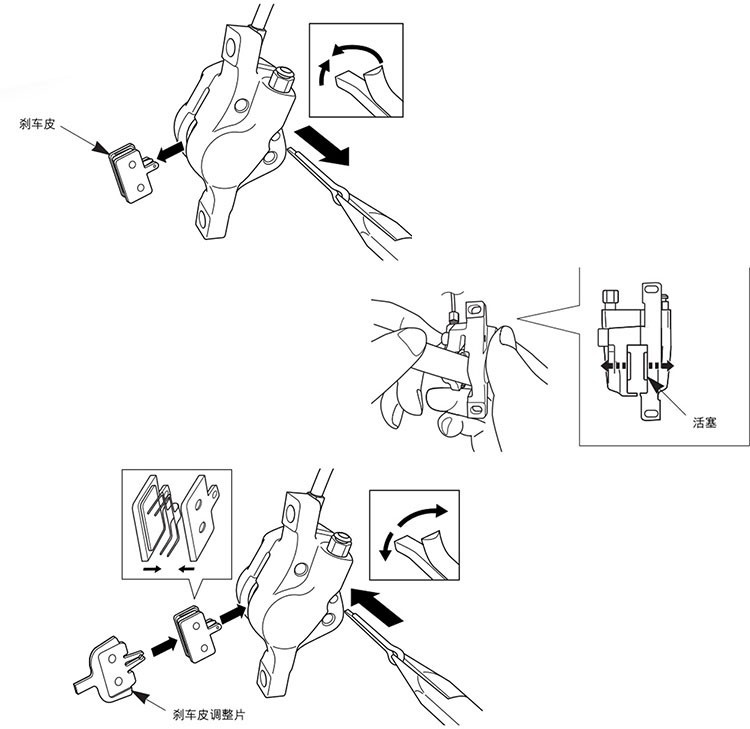 刹车皮

活塞

刹车皮调整片