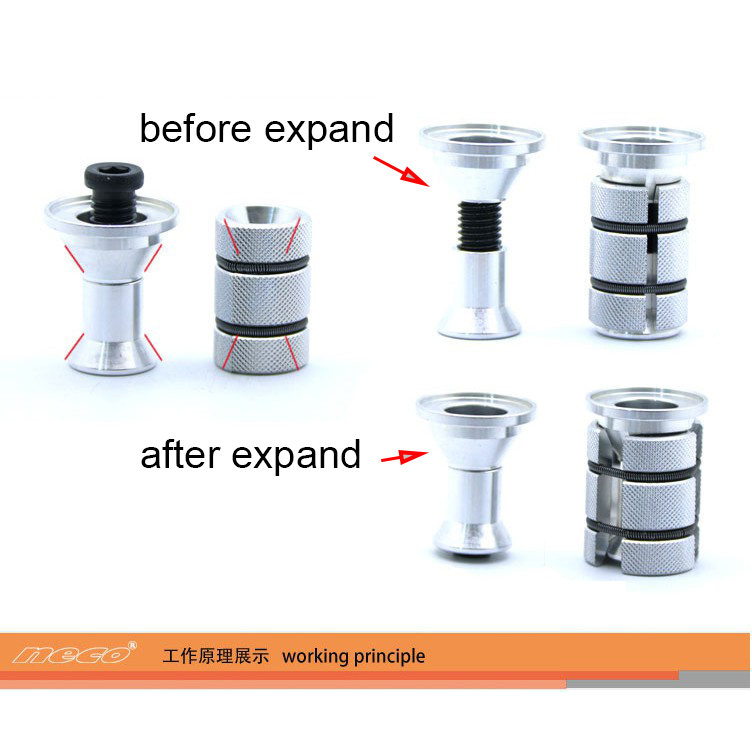 before expand

after expand

neco®

工作原理展示 working principle