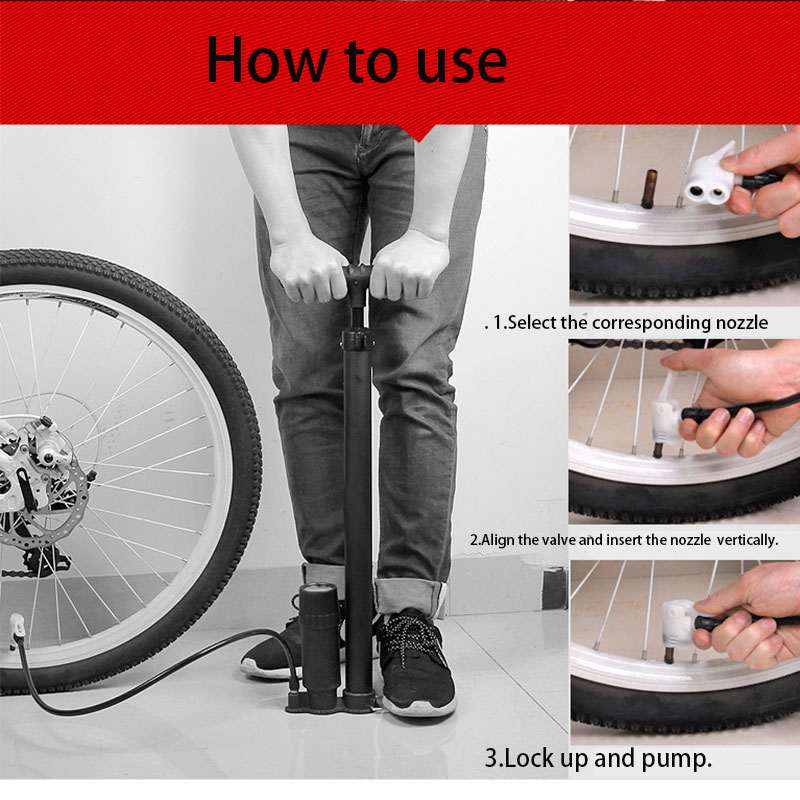 How to use

. 1.Select the corresponding nozzle

2.Align the valve and insert the nozzle vertically.

3.Lock up and pump.