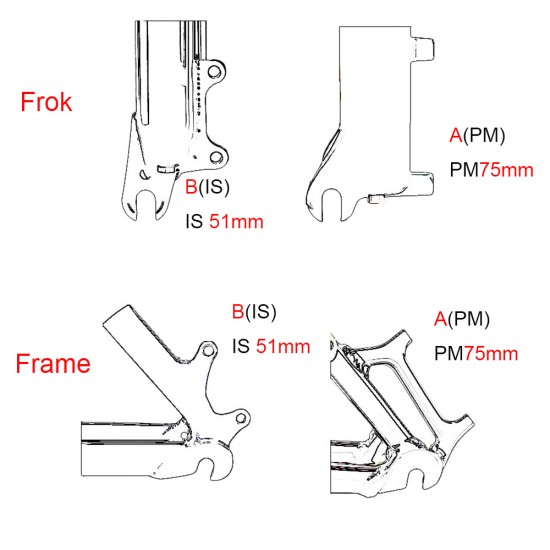 Frok

B(IS)

IS 51mm

A(PM)

PM75mm

Frame

B(IS)

IS 51mm

A(PM)

PM75mm